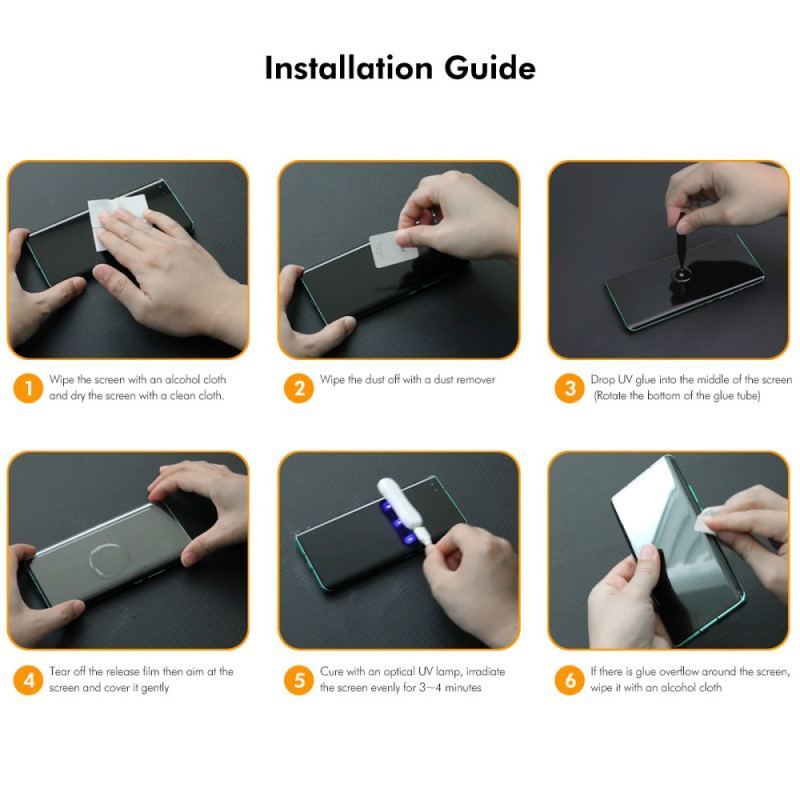 Installation Guide

1 Wipe the screen with an alcohol cloth and dry the screen with a clean cloth.

2 Wipe the dust off with a dust remover

3 Drop UV glue into the middle of the screen (Rotate the bottom of the glue tube)

4 Tear off the release film then aim at the screen and cover it gently

5 Cure with an optical UV lamp, irradiate the screen evenly for 3~4 minutes

6 If there is glue overflow around the screen, wipe it with an alcohol cloth